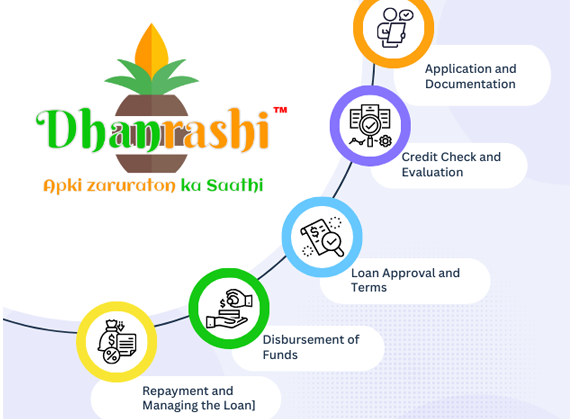 Dhanrashi™

Apki zaruraton ka Saathi

Application and Documentation

Credit Check and Evaluation

Loan Approval and Terms

Disbursement of Funds

Repayment and Managing the Loan]